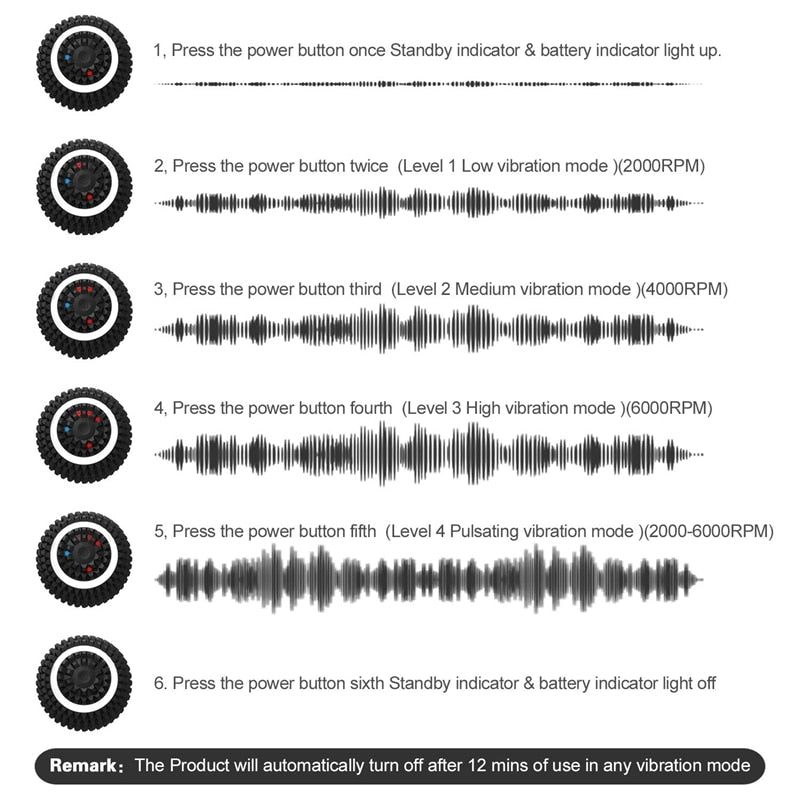 1, Press the power button once Standby indicator & battery indicator light up.

2, Press the power button twice (Level 1 Low vibration mode )(2000RPM)

3, Press the power button third (Level 2 Medium vibration mode )(4000RPM)

4, Press the power button fourth (Level 3 High vibration mode )(6000RPM)

5, Press the power button fifth (Level 4 Pulsating vibration mode )(2000-6000RPM)

6. Press the power button sixth Standby indicator & battery indicator light off

Remark: The Product will automatically turn off after 12 mins of use in any vibration mode